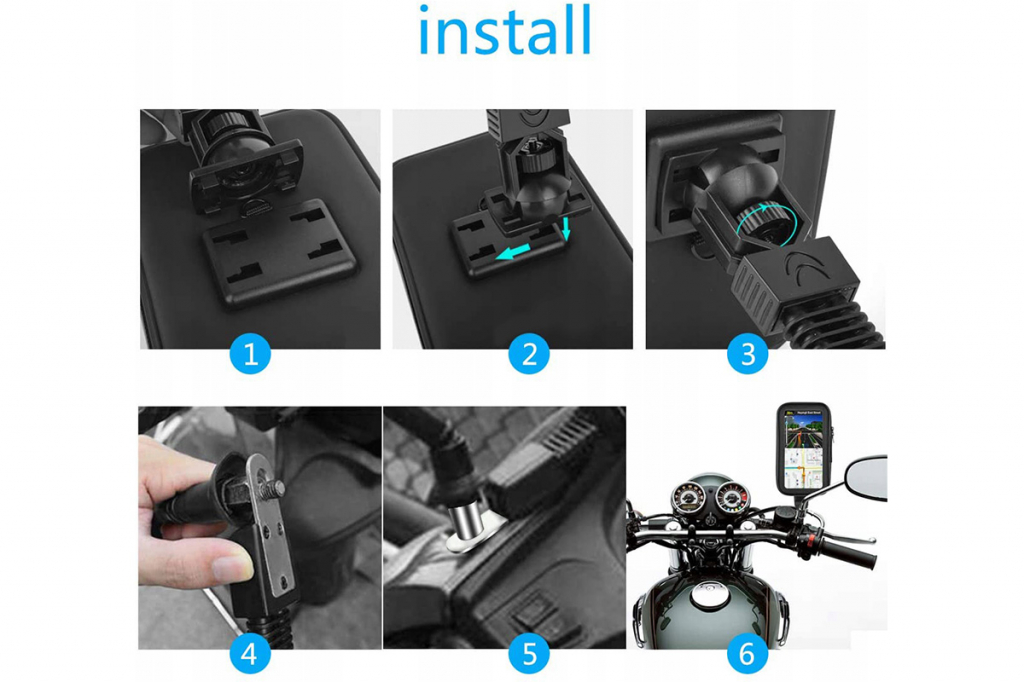 install

1

2

3

4

5

6