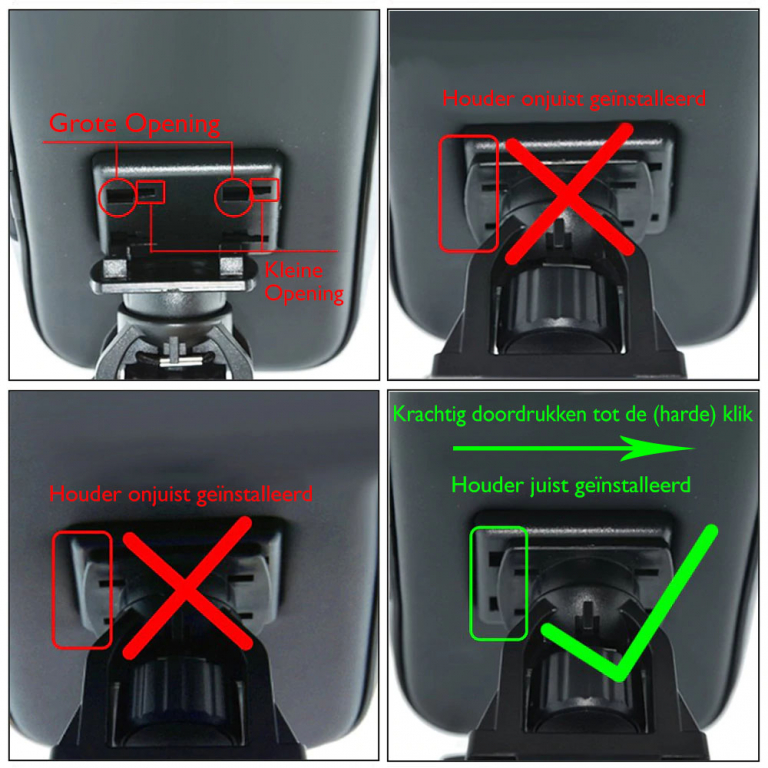 Grote Opening

Kleine Opening

Houder onjuist geïnstalleerd

Houder onjuist geïnstalleerd

Krachtig doordrukken tot de (harde) klik

Houder juist geïnstalleerd