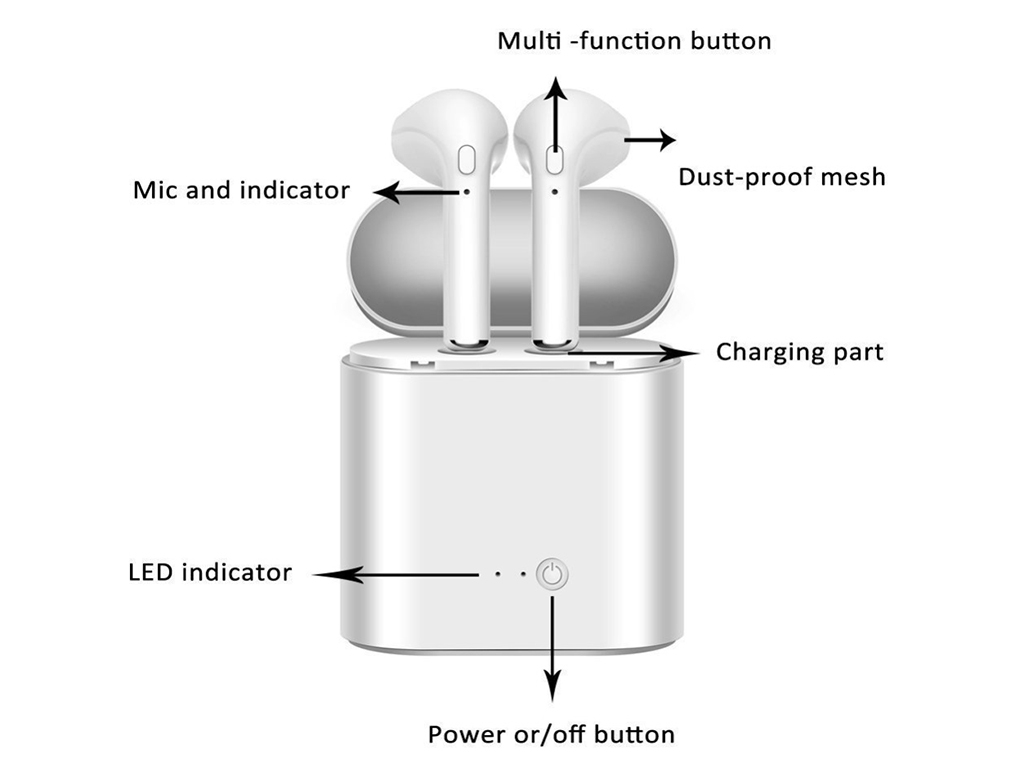 Multi -function button

Mic and indicator

Dust-proof mesh

Charging part

LED indicator

Power or/off button