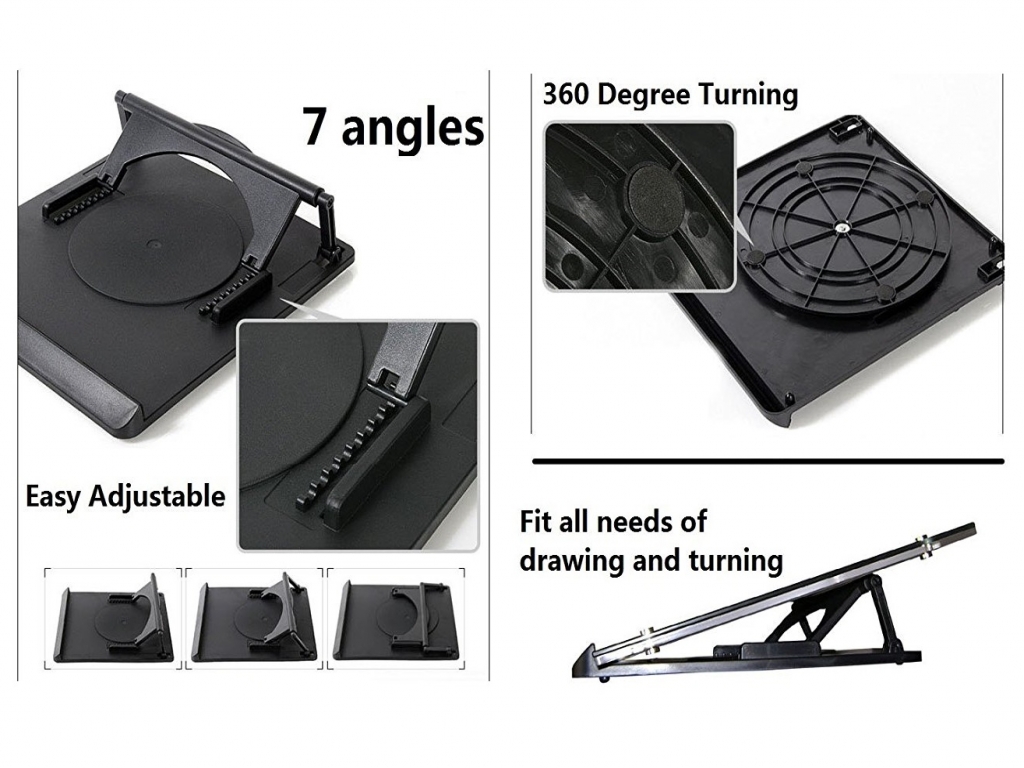 7 angles

Easy Adjustable

360 Degree Turning

Fit all needs of drawing and turning