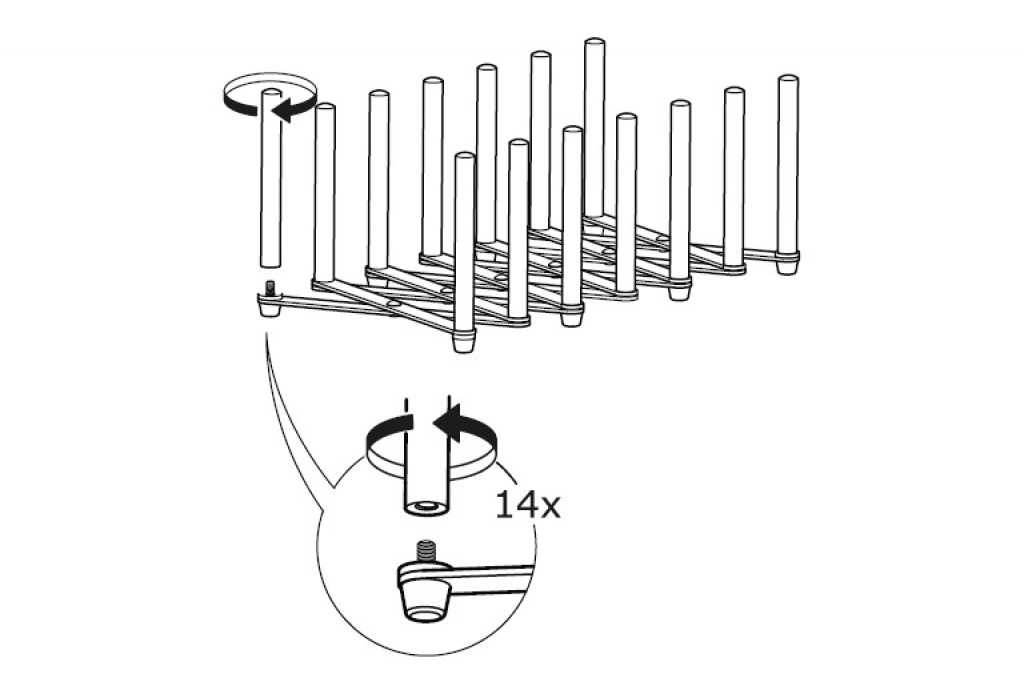 14x