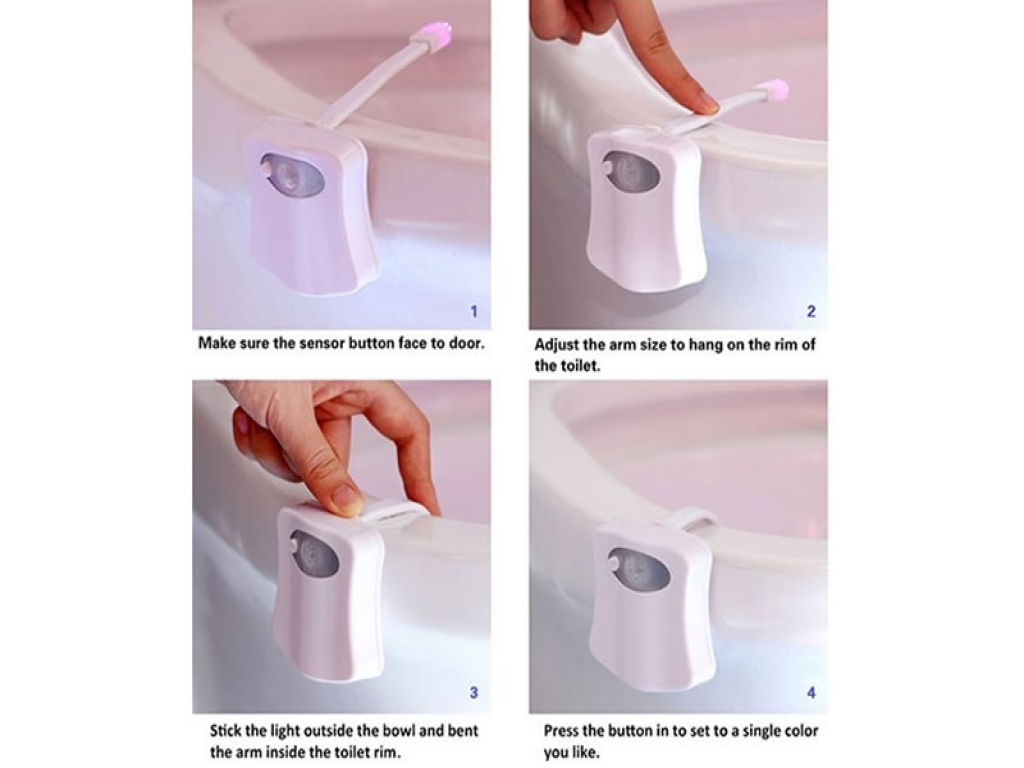 1

Make sure the sensor button face to door.

2

Adjust the arm size to hang on the rim of the toilet.

3

Stick the light outside the bowl and bent the arm inside the toilet rim.

4

Press the button in to set to a single color you like.